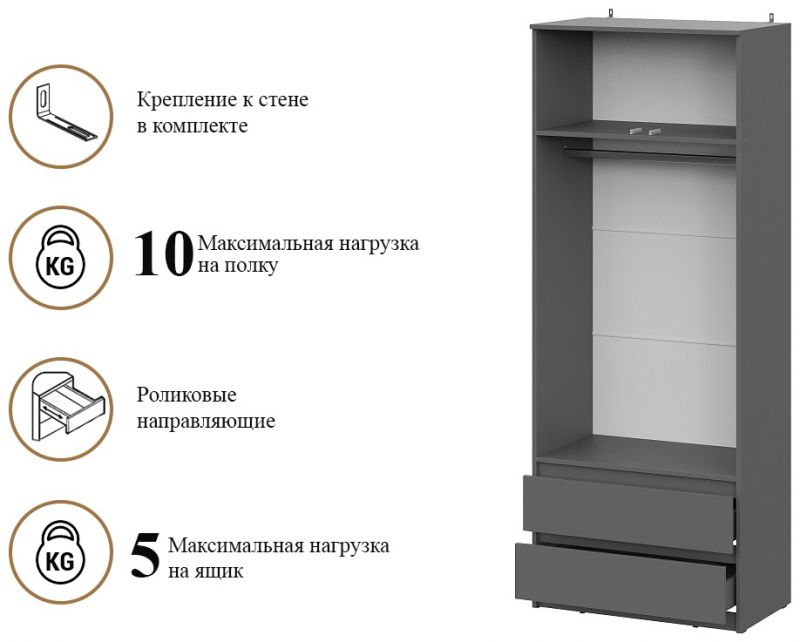 Крепление к стене в комплекте

KG

10 Максимальная нагрузка на полку

Роликовые направляющие

KG

5 Максимальная нагрузка на ящик